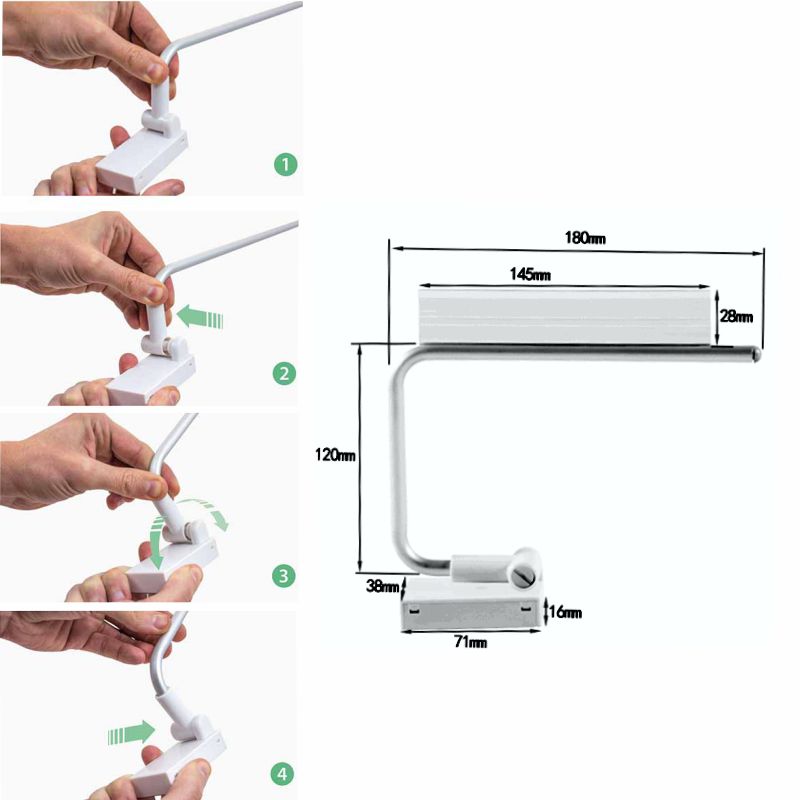 1

2

3

4

180mm

145mm

28mm

120mm

38mm

16mm

71mm