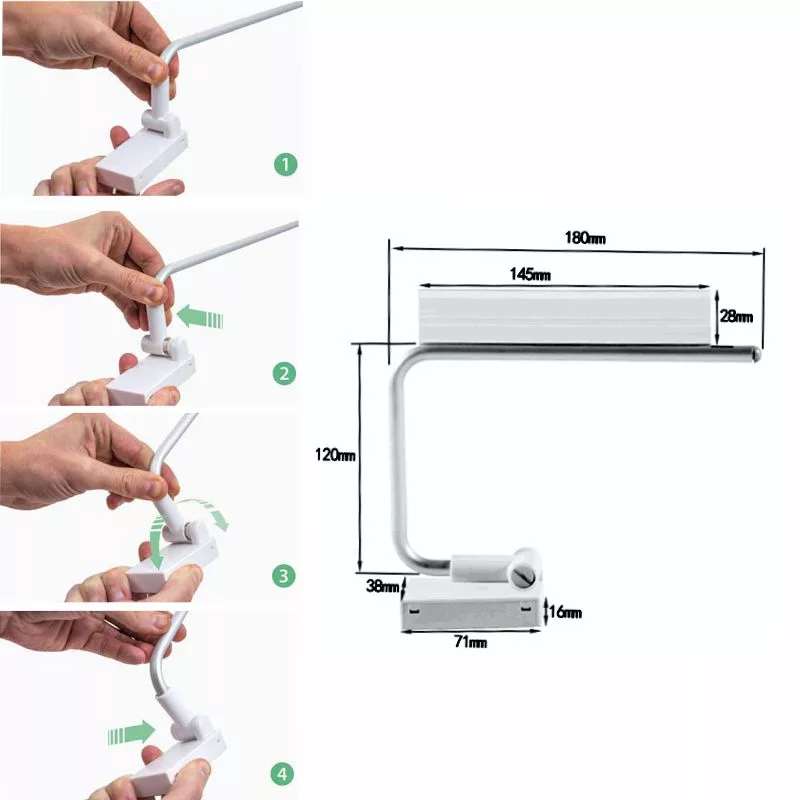 1

2

3

4

180mm

145mm

28mm

120mm

38mm

16mm

71mm